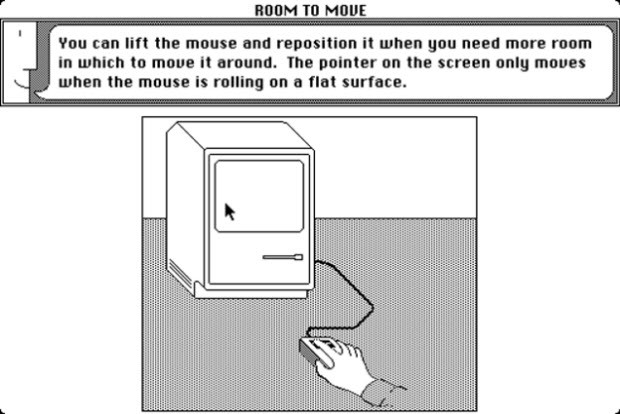 ROOM TO MOVE

You can lift the mouse and reposition it when you need more room in which to move it around. The pointer on the screen only moves when the mouse is rolling on a flat surface.