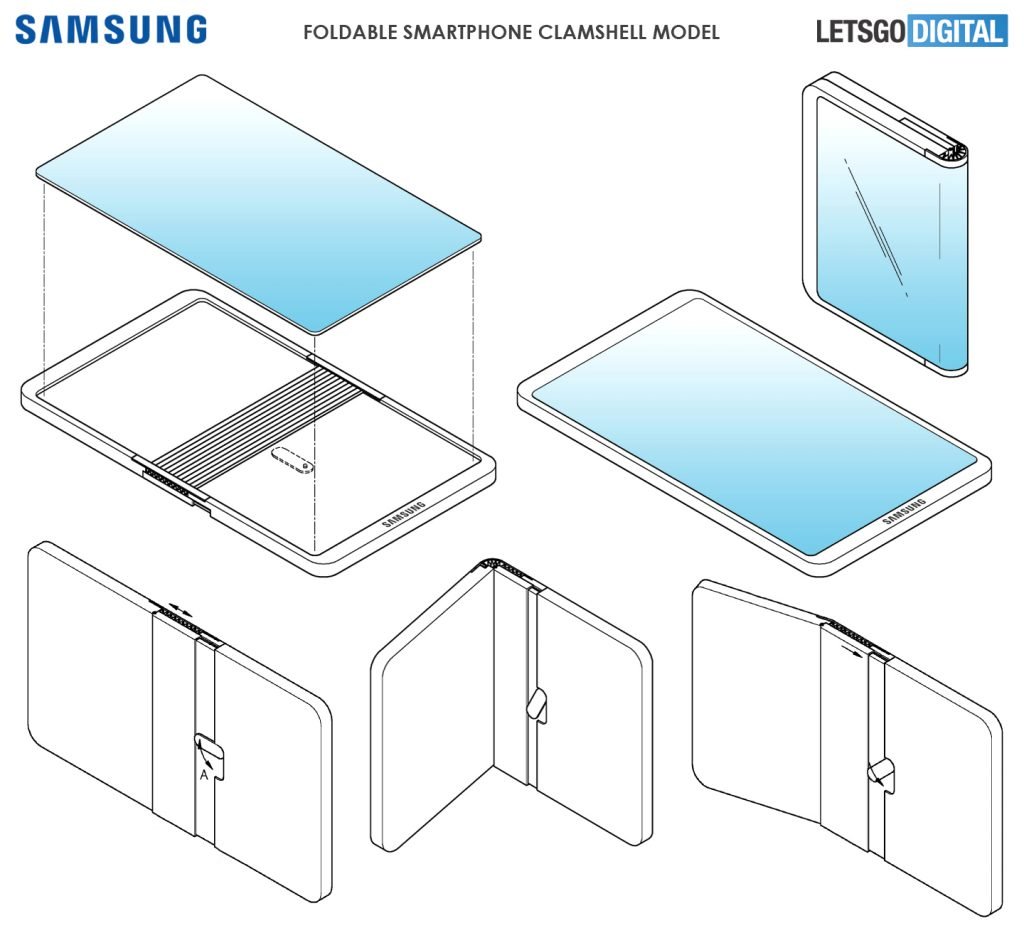 SAMSUNG

FOLDABLE SMARTPHONE CLAMSHELL MODEL

LETSGO DIGITAL

SAMSUNG

SAMSUNG

A