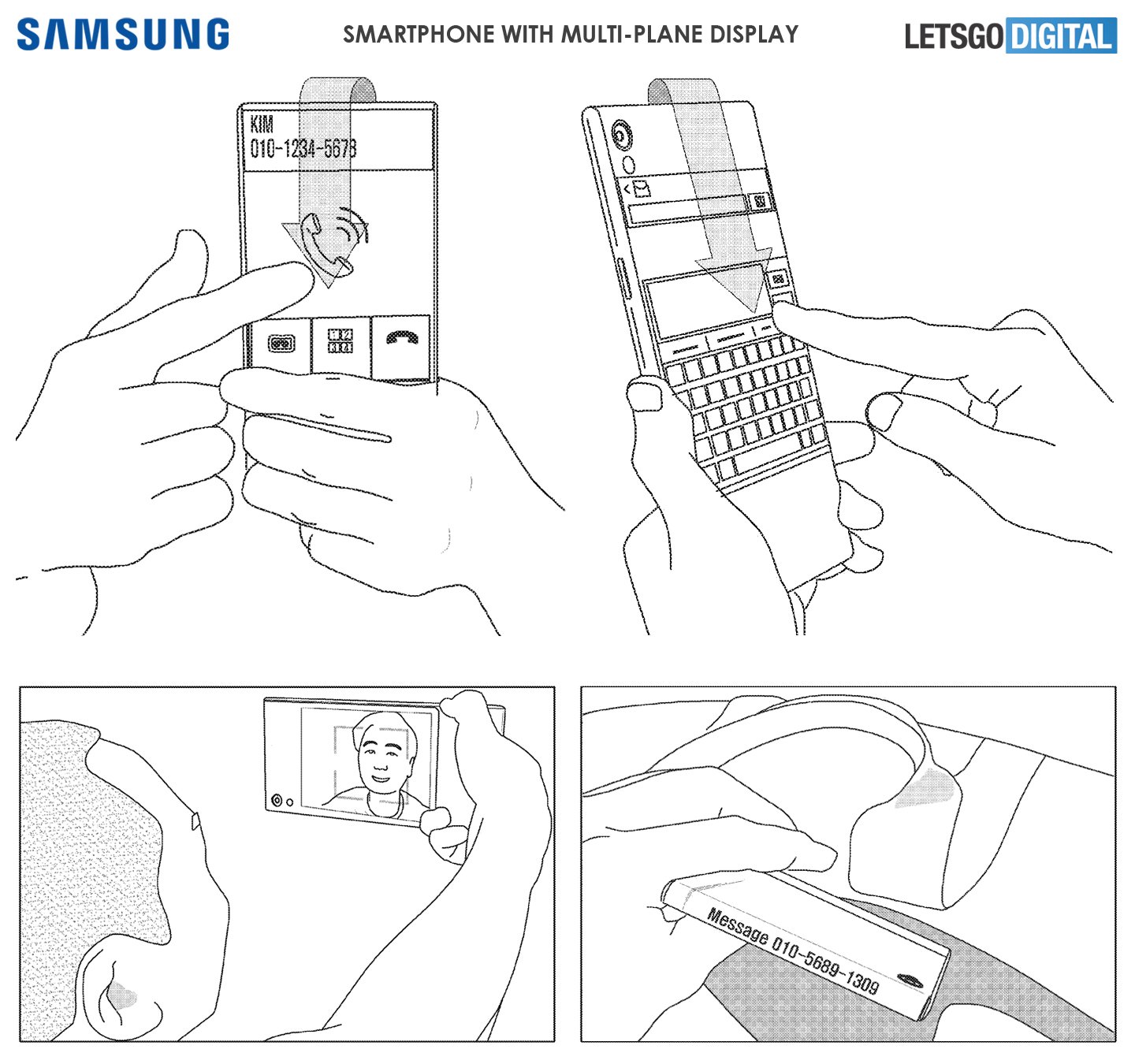 SAMSUNG

SMARTPHONE WITH MULTI-PLANE DISPLAY

LETSGO DIGITAL

KIM
010-1234-5678

Message 010-5689-1309