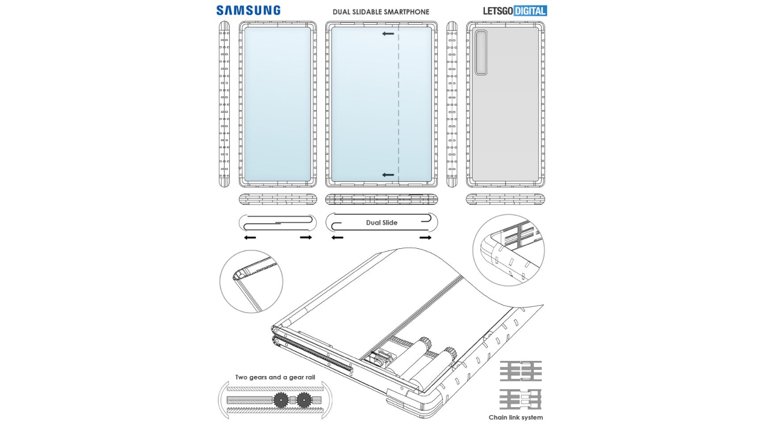 SAMSUNG

DUAL SLIDABLE SMARTPHONE

LETSGO DIGITAL

Dual Slide

Two gears and a gear rail

Chain link system